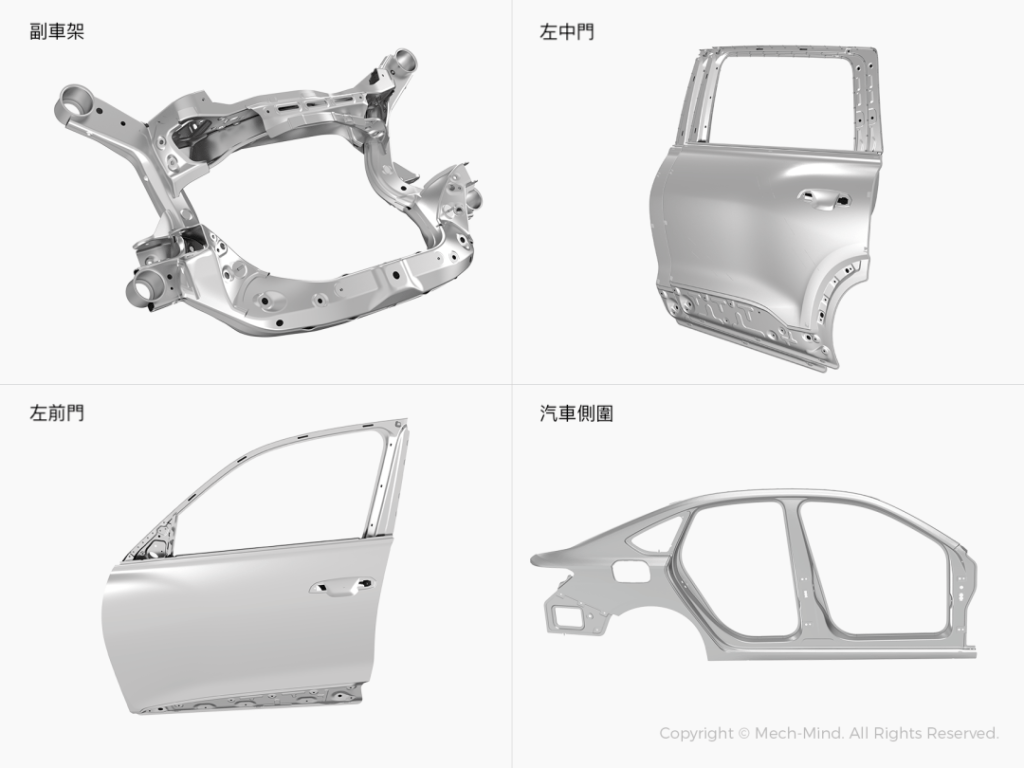 副車架

左中門

左前門

汽車側圍

Copyright © Mech-Mind. All Rights Reserved.